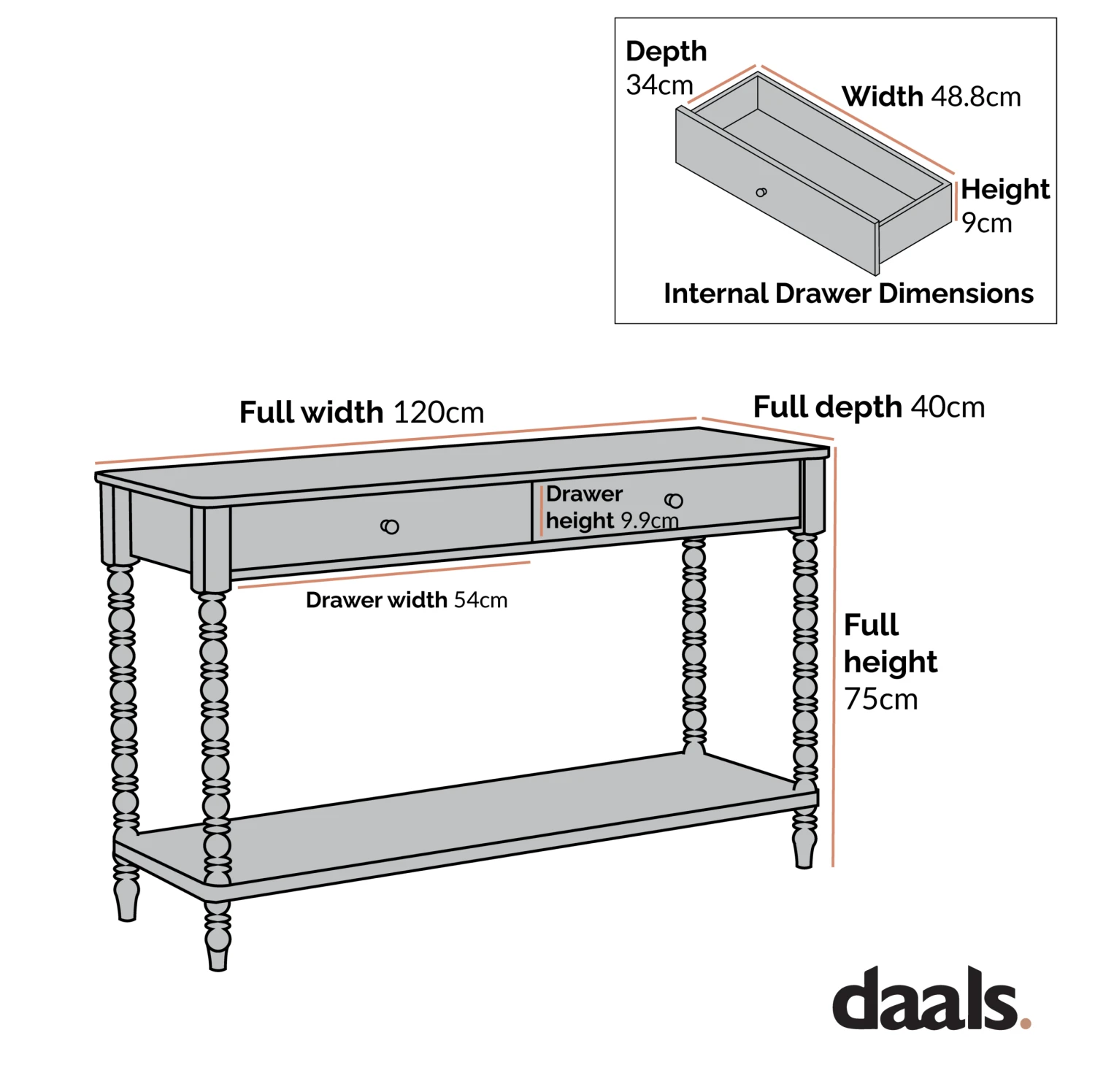 Depth 34cm

Width 48.8cm

Height 9cm

Internal Drawer Dimensions

Full width 120cm

Full depth 40cm

Drawer height 9.9cm

Drawer width 54cm

Full height 75cm

daals.